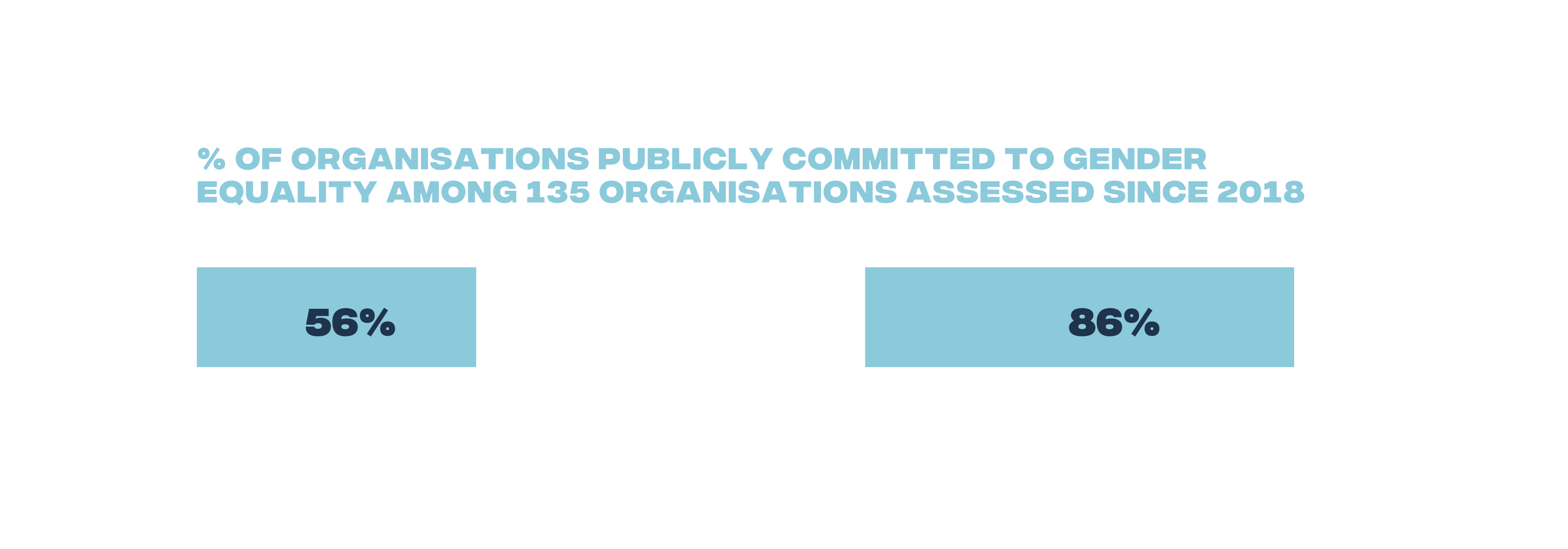 % OF ORGANISATIONS PUBLICLY COMMITTED TO GENDER EQUALITY AMONG 135 ORGANISATIONS ASSESSED SINCE 2018

56%

86%